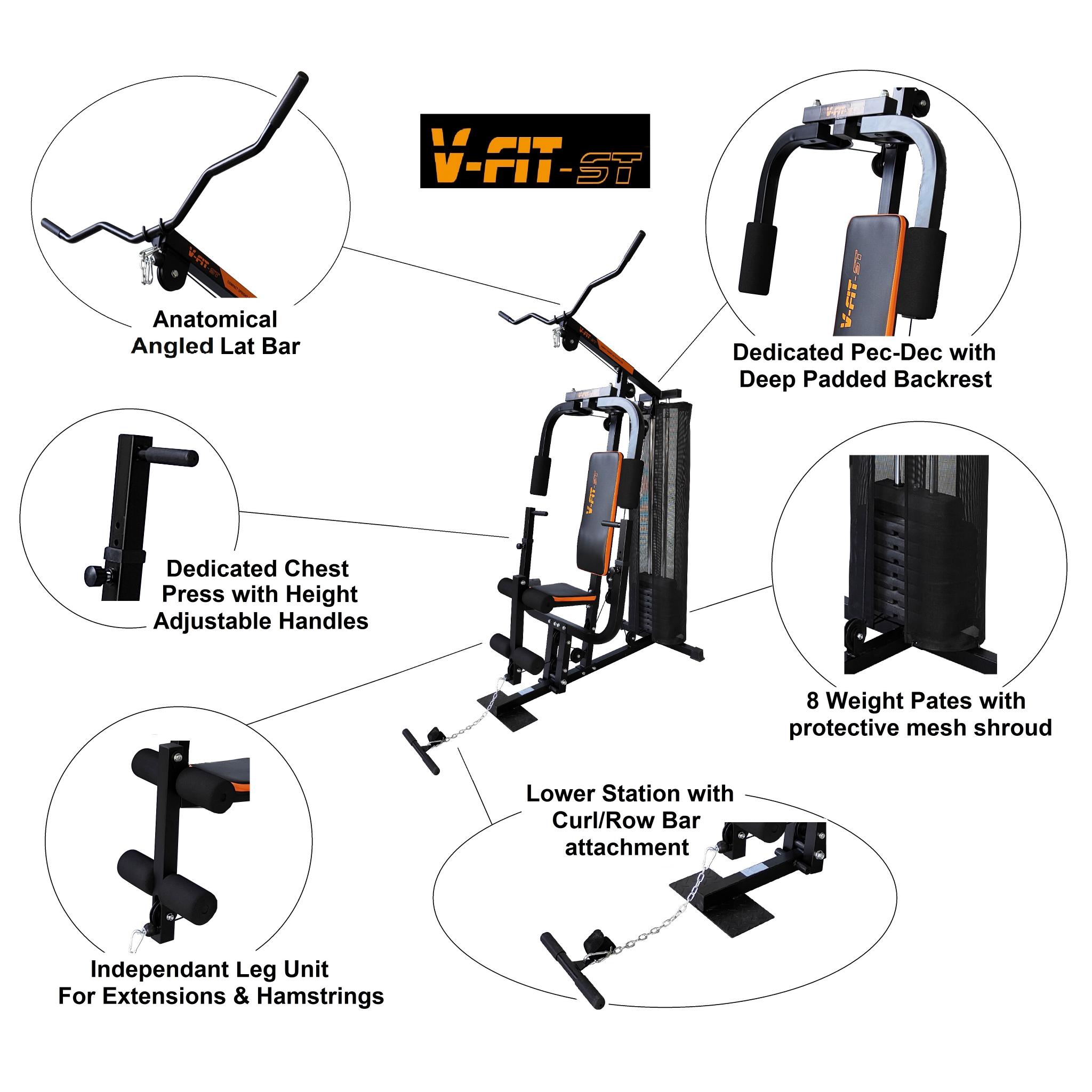 V-FIT-ST

Anatomical Angled Lat Bar

Dedicated Pec-Dec with Deep Padded Backrest

Dedicated Chest Press with Height Adjustable Handles

8 Weight Pates with protective mesh shroud

Lower Station with Curl/Row Bar attachment

Independant Leg Unit For Extensions & Hamstrings